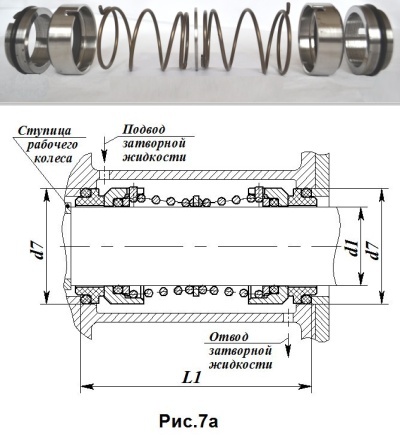 Ступица рабочего колеса

Подвод затворной жидкости

d7

d1

d7

Отвод затворной жидкости

L1

Рис.7а